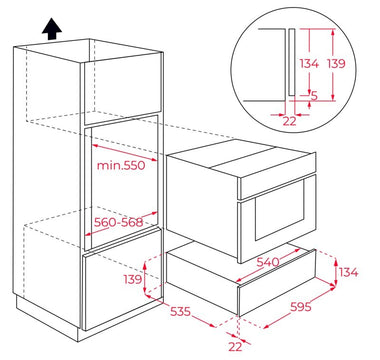 134
139
5
22
min.550
560-568
540
134
139
535
595
22