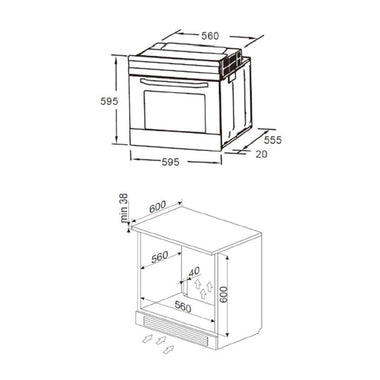 560
595
555
20
595

min 38
600
560
40
600
560