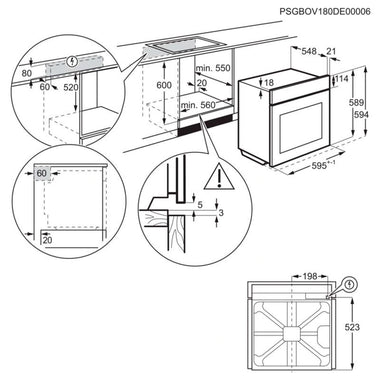 PSGBOV180DE00006

80
60
520

600
min. 550
20
min. 560

548
21
18
114
589
594
595$^{+-1}$

60

20

5
3

198
523