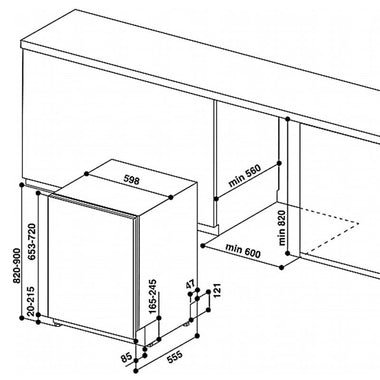 598
min 560
min 820
min 600
820-900
653-720
20-215
165-245
47
121
85
555