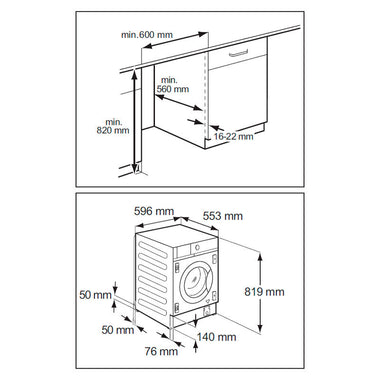 min.600 mm

min.
560 mm

min.
820 mm

16-22 mm

596 mm

553 mm

819 mm

50 mm

50 mm

140 mm

76 mm