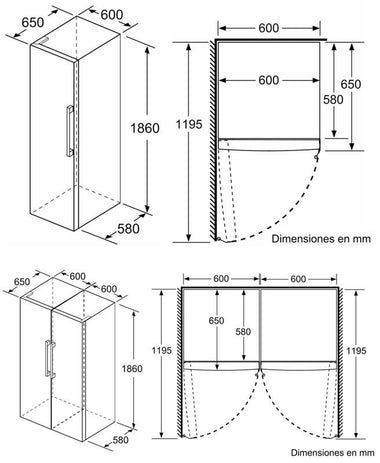 650
600
1860
580
600
600
1195
580
650
Dimensiones en mm

650
600
600
1860
580
600
600
1195
650
580
1195
Dimensiones en mm