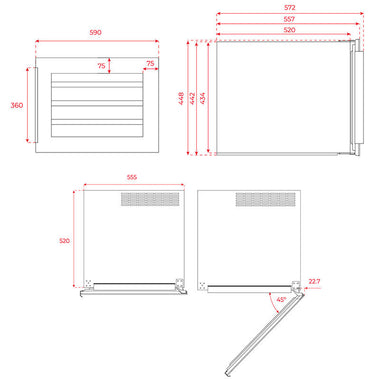 590

75

75

360

572

557

520

448

442

434

555

520

22.7

45°