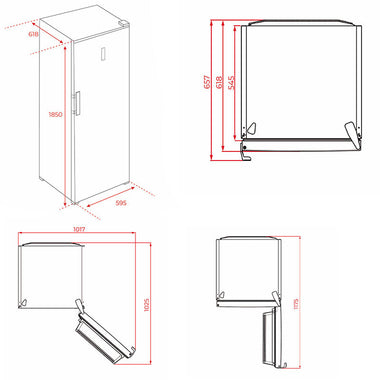 618
1850
595
657
618
545
1017
1025
1175