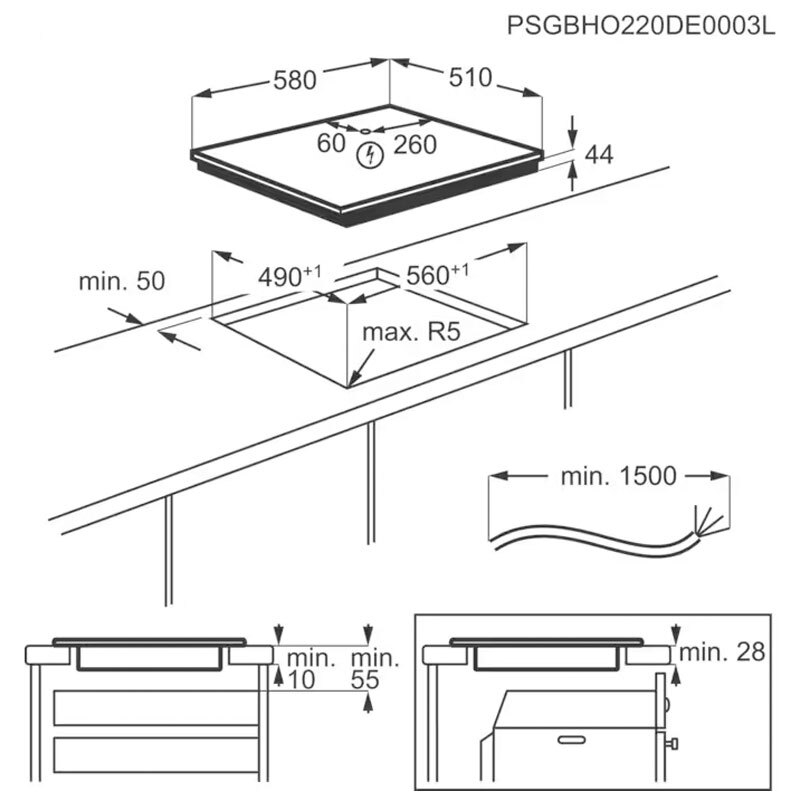 PSGBHO220DE0003L

580
510
60
260
44

min. 50
$490^{+1}$
$560^{+1}$
max. R5

min. 1500

min.
10
min.
55

min. 28