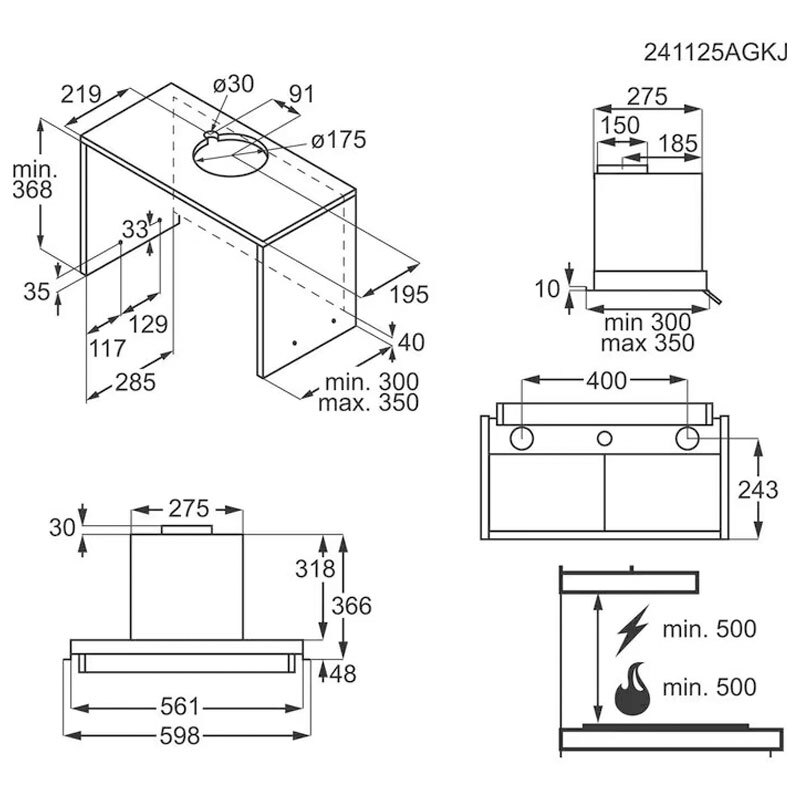 241125AGKJ

219
ø30
91
ø175
min.
368
33
35
129
117
285
195
40
min. 300
max. 350

275
150
185
10
min 300
max 350

400
243

30
275
318
366
48
561
598

min. 500
min. 500