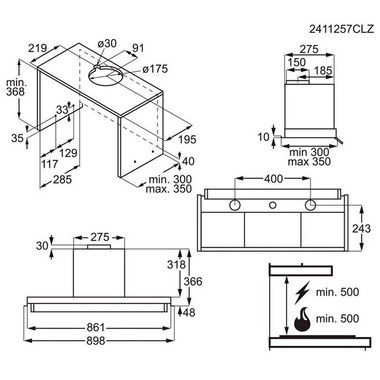 2411257CLZ

219
ø30
91
ø175
min. 368
33
35
129
117
285
195
40
min. 300
max. 350

275
150
185
10
min 300
max 350

400
243

30
275
318
366
48
861
898

min. 500
min. 500