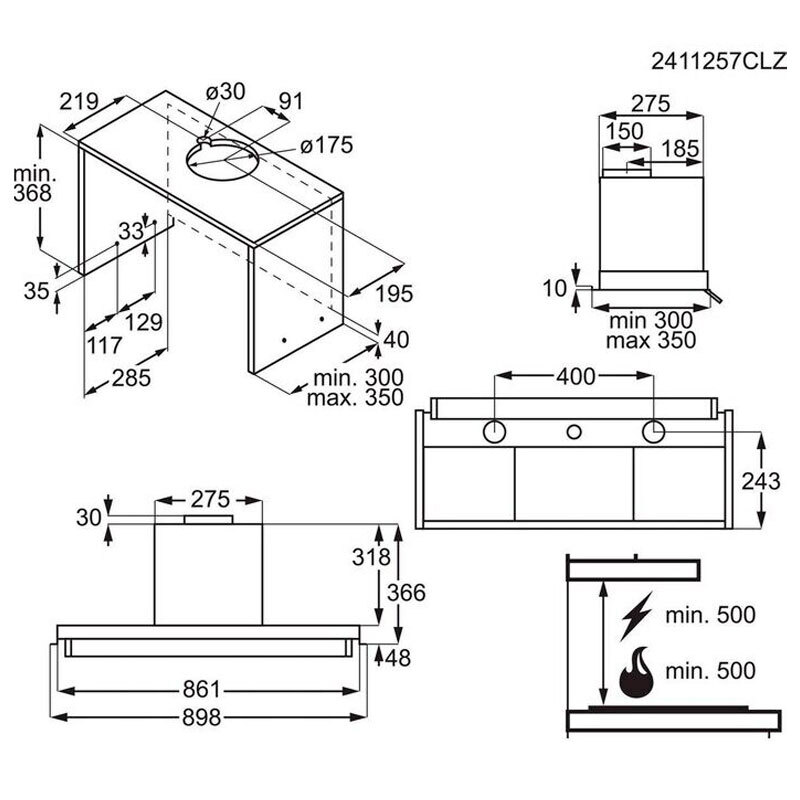 2411257CLZ

219
ø30
91
ø175
min. 368
33
35
129
117
285
195
40
min. 300
max. 350

275
150
185
10
min 300
max 350

400
243

30
275
318
366
48
861
898

min. 500
min. 500