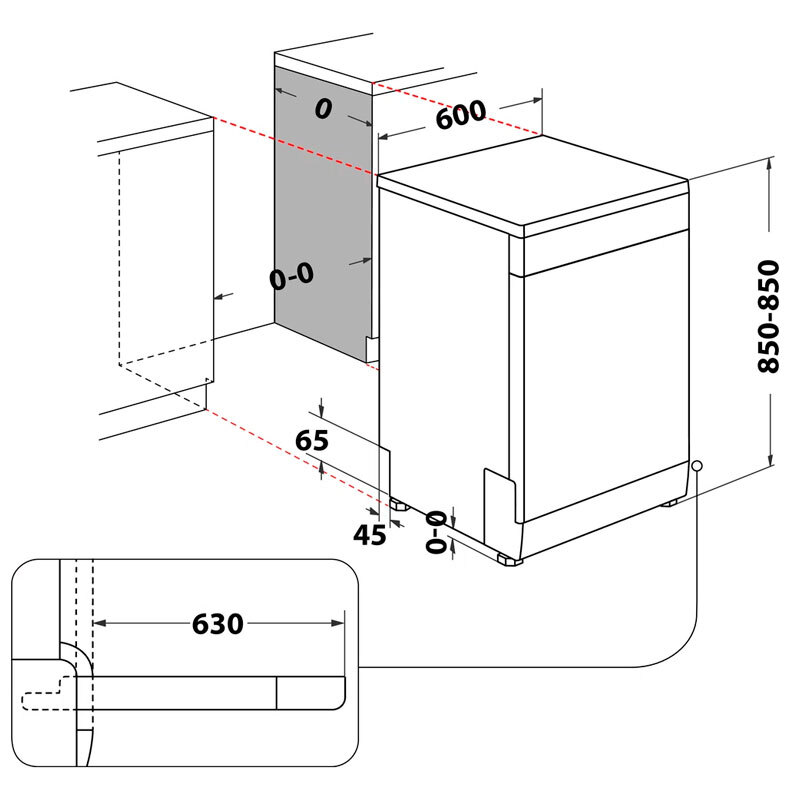 0
600
0-0
850-850
65
45
0-0
630