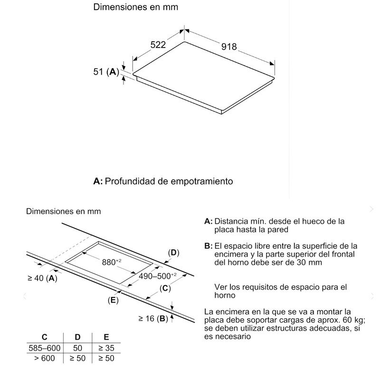 Dimensiones en mm

522

918

51 (A)

A: Profundidad de empotramiento

Dimensiones en mm

(D)

$880^{+2}$

$490–500^{+2}$

≥ 40 (A)

(C)

(E)

≥ 16 (B)

| C | D | E |
|---|---|---|
| 585–600 | 50 | ≥ 35 |
| > 600 | ≥ 50 | ≥ 50 |

A: Distancia mín. desde el hueco de la placa hasta la pared

B: El espacio libre entre la superficie de la encimera y la parte superior del frontal del horno debe ser de 30 mm

Ver los requisitos de espacio para el horno

La encimera en la que se va a montar la placa debe soportar cargas de aprox. 60 kg; se deben utilizar estructuras adecuadas, si es necesario