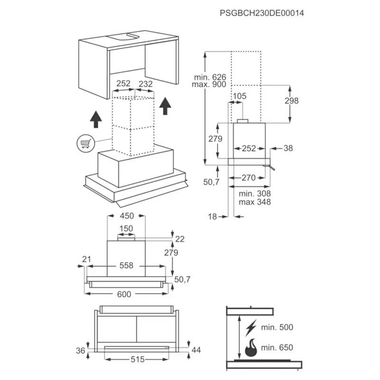 PSGBCH230DE00014

252 232

min. 626
max. 900

105

298

279

252

38

50,7

270

min. 308
max 348

18

450

150

22

279

21

558

50,7

600

36

44

515

min. 500

min. 650