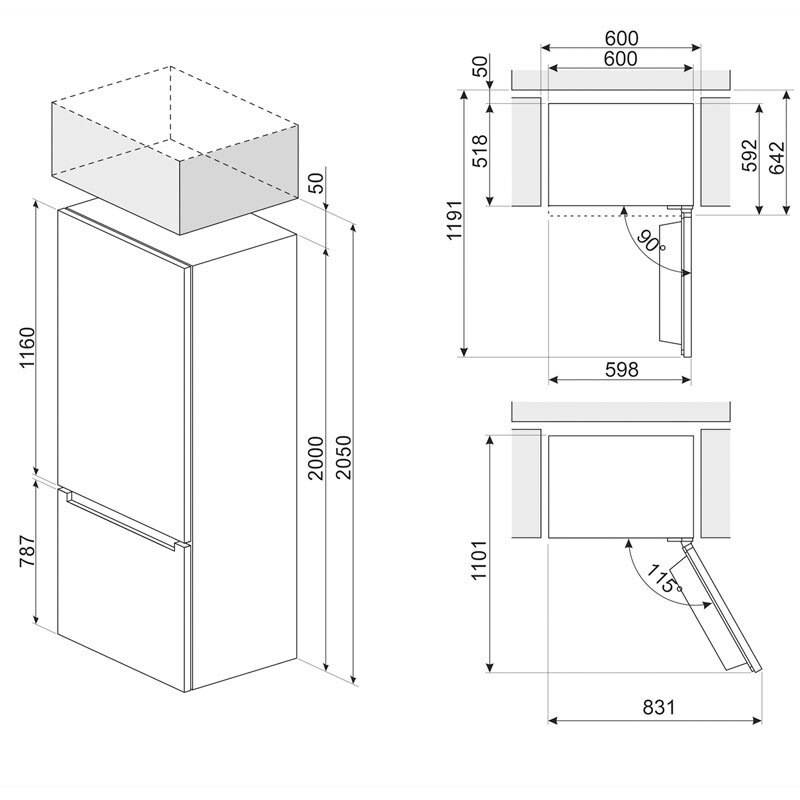 50
1160
787
2000
2050
600
600
50
518
1191
592
642
90°
598
1101
115°
831