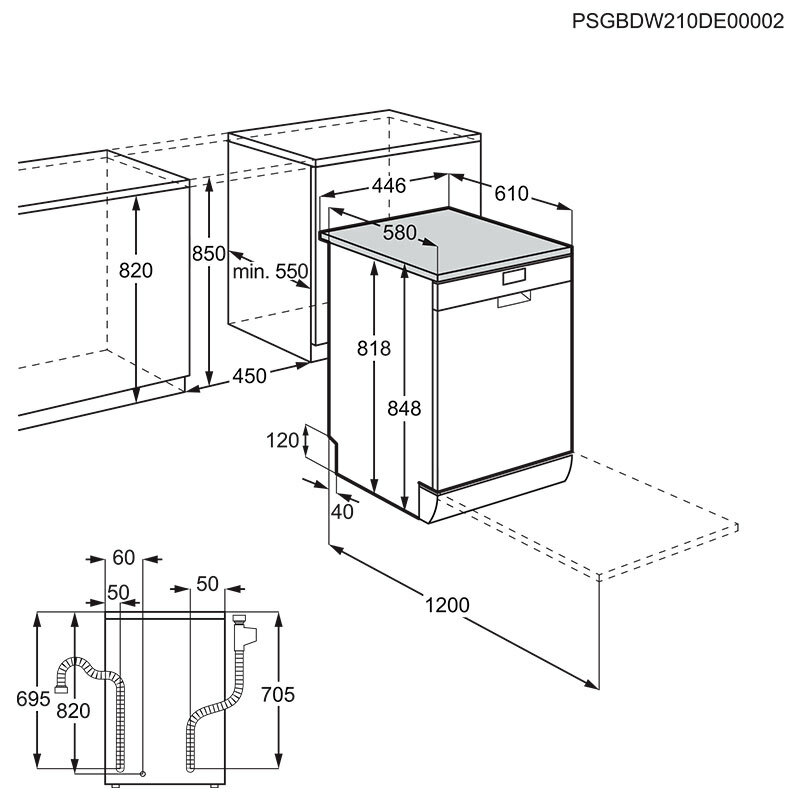 PSGBDW210DE00002

446
610
580
820
850
min. 550
818
848
450
120
40
1200

60
50
50
695
820
705