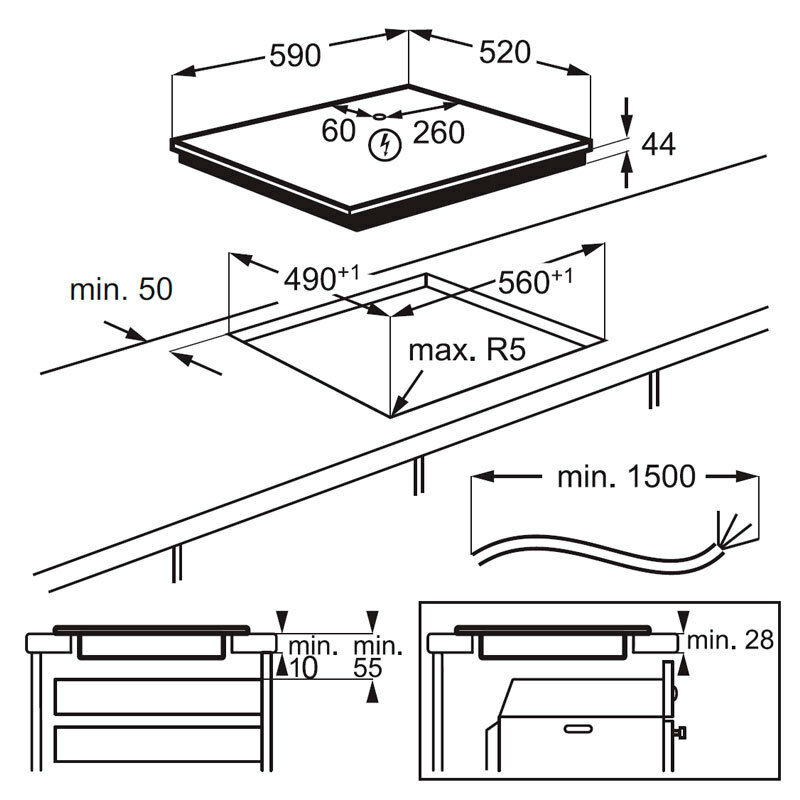 590
520
60
260
44
min. 50
$490^{+1}$
$560^{+1}$
max. R5
min. 1500
min.
10
min.
55
min. 28