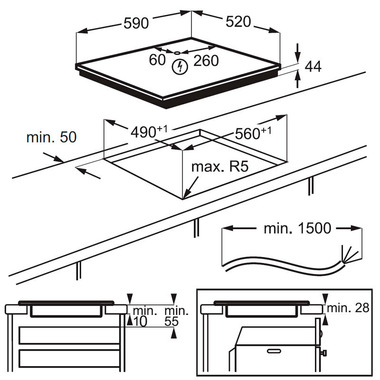 590

520

60

260

44

min. 50

$490^{+1}$

$560^{+1}$

max. R5

min. 1500

min. 10

min. 55

min. 28