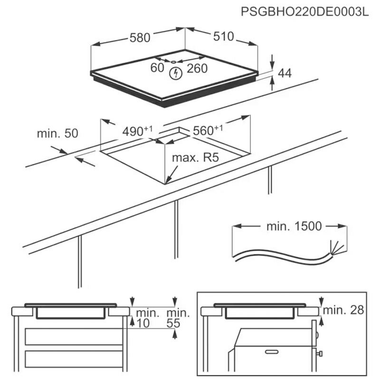 PSGBHO220DE0003L

580

510

60

260

44

min. 50

$490^{+1}$

$560^{+1}$

max. R5

min. 1500

min. 10

min. 55

min. 28