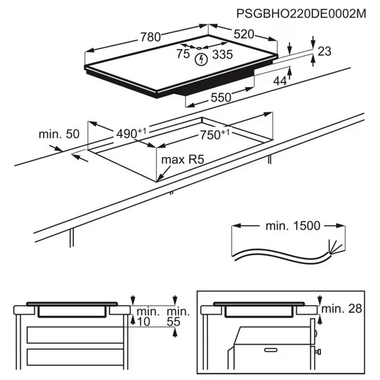 PSGBHO220DE0002M

780

520

75

335

23

44

550

min. 50

$490^{+1}$

$750^{+1}$

max R5

min. 1500

min. 10

min. 55

min. 28