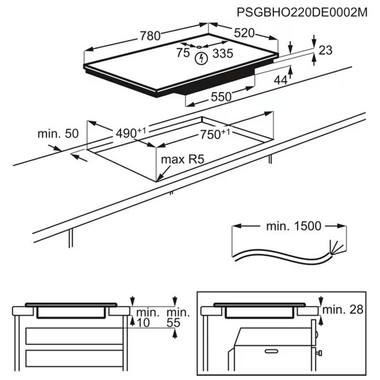 PSGBHO220DE0002M

780

520

75

335

23

44

550

min. 50

$490^{+1}$

$750^{+1}$

max R5

min. 1500

min.
10

min.
55

min. 28