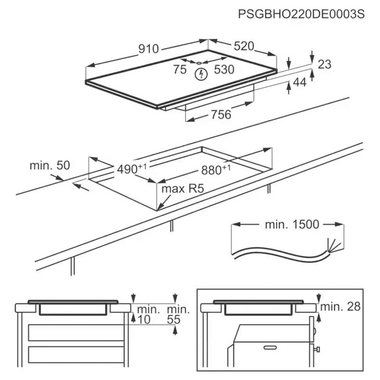 PSGBHO220DE0003S

910
520
75
530
23
44
756

min. 50
$490^{+1}$
$880^{+1}$
max R5

min. 1500

min.
10
min.
55

min. 28