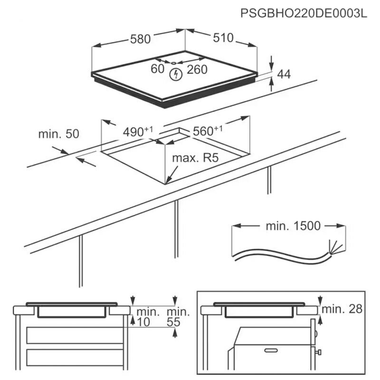 PSGBHO220DE0003L

580

510

60

260

44

min. 50

$490^{+1}$

$560^{+1}$

max. R5

min. 1500

min. 10

min. 55

min. 28