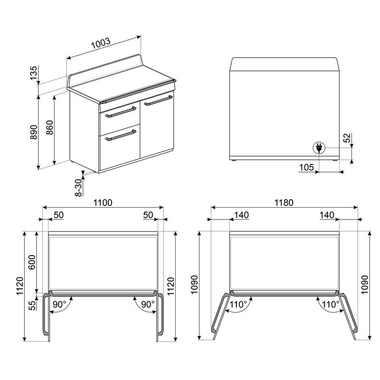 1003
135
890
860
8-30
52
105
1100
50
50
600
1120
55
90°
90°
1120
1180
140
140
1090
110°
110°
1090