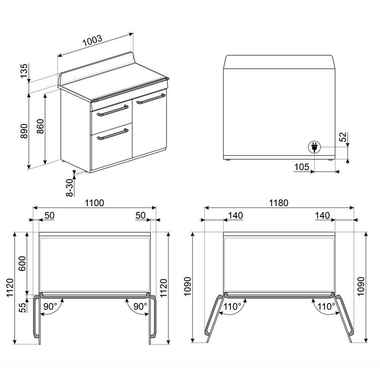 1003
135
890
860
8-30
52
105
1100
50
50
600
1120
55
90°
90°
1120
1180
140
140
1090
110°
110°
1090