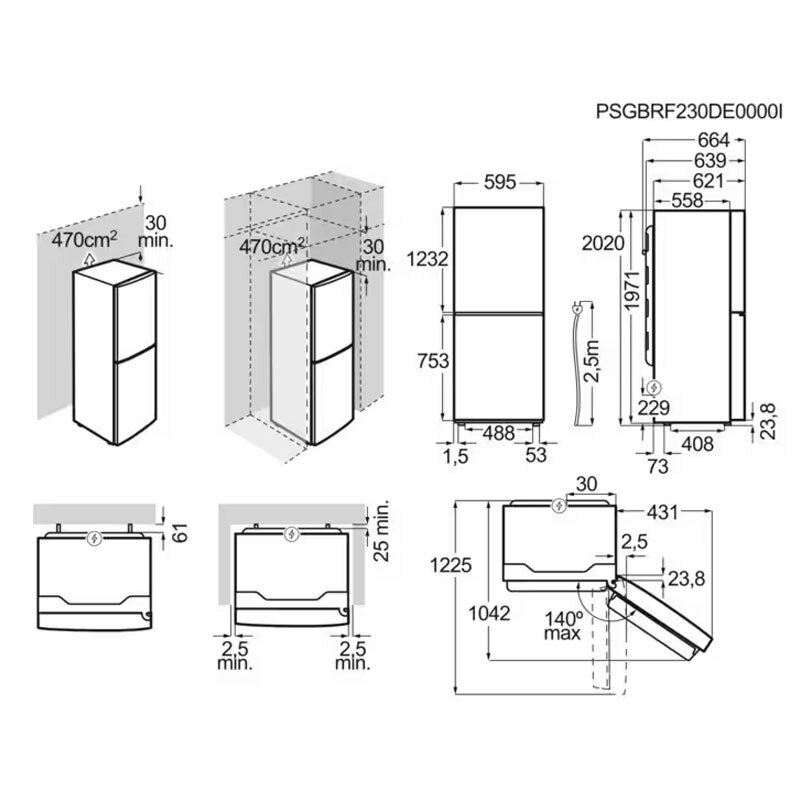 PSGBRF230DE0000I

470cm$^2$

30 min.

470cm$^2$

30 min.

595

1232

753

488

1,5

53

2,5m

664

639

621

558

2020

1971

229

23,8

408

73

61

25 min.

2,5 min.

2,5 min.

30

431

2,5

23,8

1225

1042

140° max