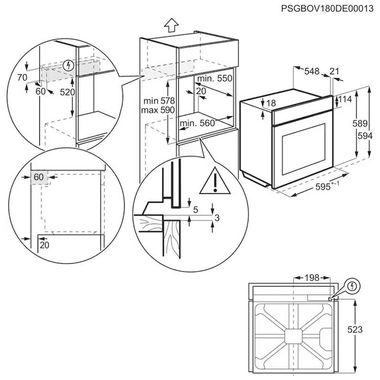 PSGBOV180DE00013

70
60
520

min 578
max 590
min. 550
20
min. 560

548
21
18
114
589
594
595$^{+-1}$

60
20

5
3

198
523