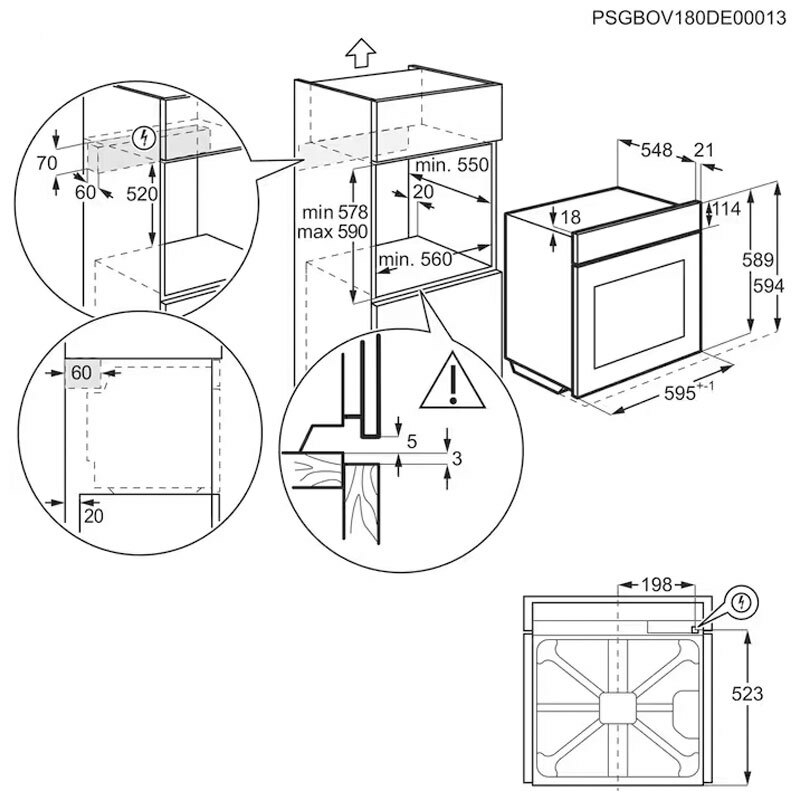 PSGBOV180DE00013

70
60
520

min. 550
20
min 578
max 590
min. 560

548
21
18
114
589
594
$595^{+-1}$

60
20

5
3

198
523