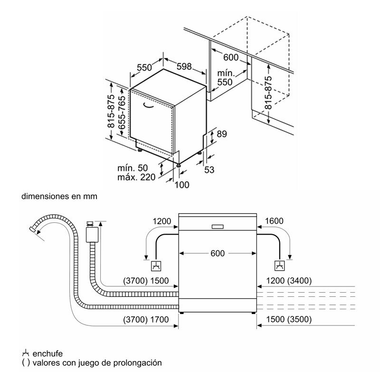 550
598
600
mín.
550
815-875
815-875
655-765
89
mín. 50
máx. 220
53
100

dimensiones en mm

1200
1600
600
(3700) 1500
1200 (3400)
(3700) 1700
1500 (3500)

enchufe
( ) valores con juego de prolongación