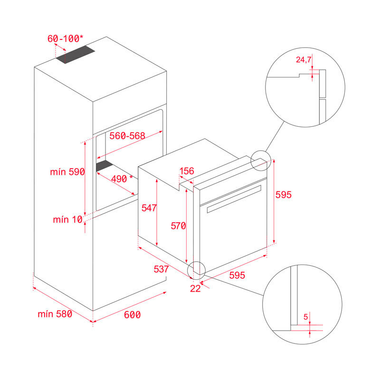 60-100*

24,7

560-568

mín 590

490*

156

595

547

570

mín 10

537

595

22

mín 580

600

5