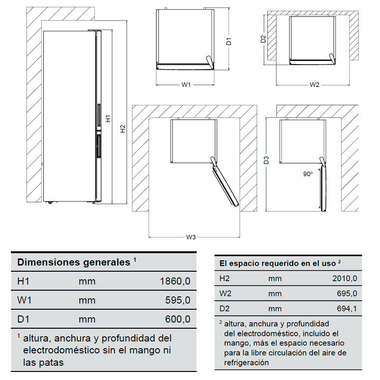 H1

H2

D1

W1

D2

W2

W3

D3

90°

| Dimensiones generales $^1$ | | |
|---|---|---|
| H1 | mm | 1860,0 |
| W1 | mm | 595,0 |
| D1 | mm | 600,0 |

$^1$ altura, anchura y profundidad del electrodoméstico sin el mango ni las patas

| El espacio requerido en el uso $^2$ | | |
|---|---|---|
| H2 | mm | 2010,0 |
| W2 | mm | 695,0 |
| D2 | mm | 694,1 |

$^2$ altura, anchura y profundidad del electrodoméstico, incluido el mango, más el espacio necesario para la libre circulación del aire de refrigeración