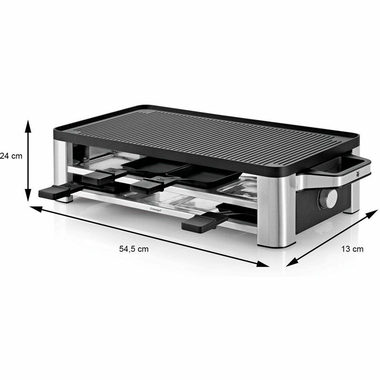 24 cm

54,5 cm

13 cm