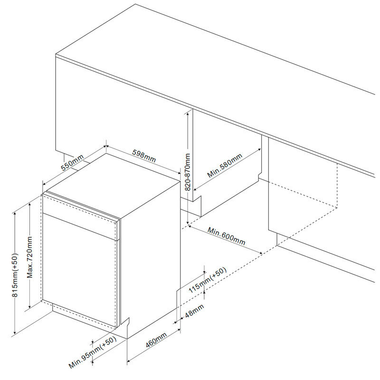 550mm
598mm
820-870mm
Min.580mm
Min.600mm
815mm(+50)
Max.720mm
115mm(+50)
48mm
460mm
Min.95mm(+50)