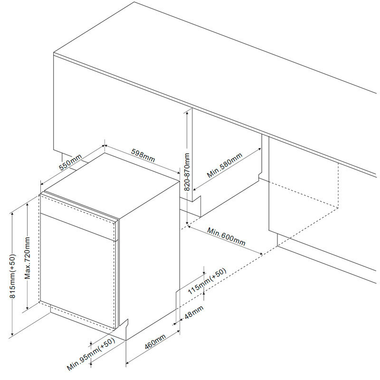 550mm
598mm
820-870mm
Min.580mm
Min.600mm
815mm(+50)
Max.720mm
115mm(+50)
48mm
460mm
Min.95mm(+50)