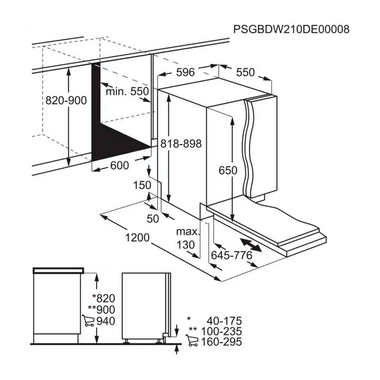 PSGBDW210DE00008

596
550
min. 550
820-900
818-898
600
650
150
50
1200
max.
130
645-776

*820
**900
940

* 40-175
** 100-235
160-295