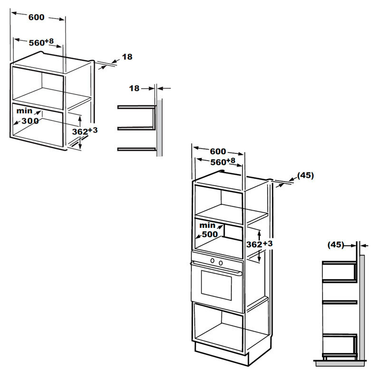 600

$560^{+8}$

18

18

min
300

$362^{+3}$

600

$560^{+8}$

(45)

min
500

$362^{+3}$

(45)