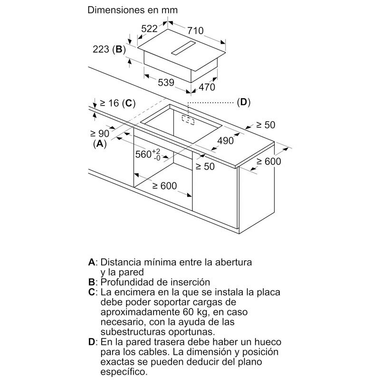 Dimensiones en mm

522
710
223 (B)
539
470
≥ 16 (C)
(D)
≥ 50
≥ 90
(A)
490
$560^{+2}_{-0}$
≥ 50
≥ 600
≥ 600

A: Distancia mínima entre la abertura y la pared
B: Profundidad de inserción
C: La encimera en la que se instala la placa debe poder soportar cargas de aproximadamente 60 kg, en caso necesario, con la ayuda de las subestructuras oportunas.
D: En la pared trasera debe haber un hueco para los cables. La dimensión y posición exactas se pueden deducir del plano específico.