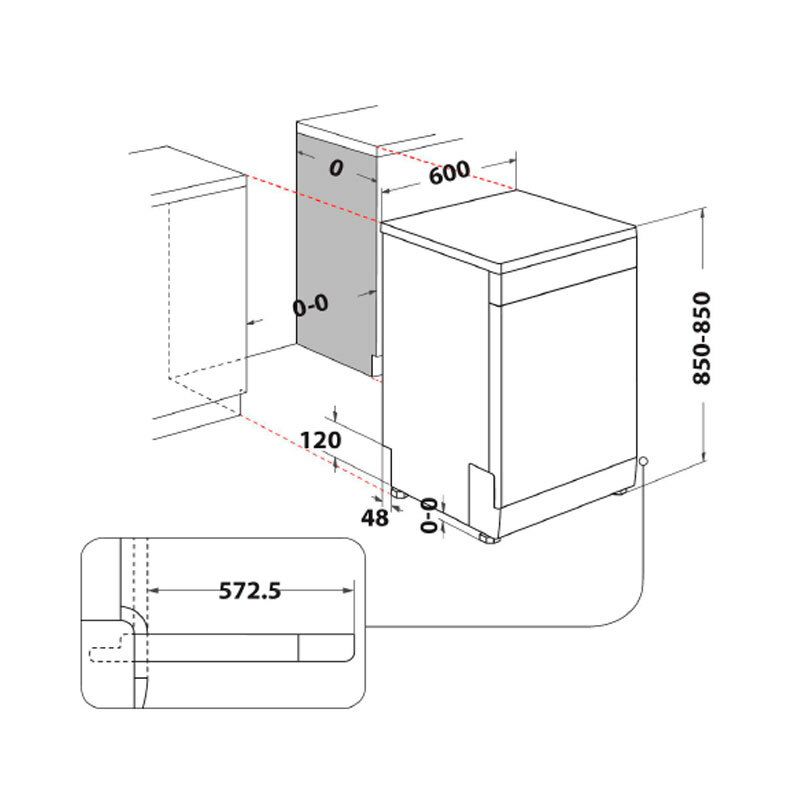 0
600
0-0
850-850
120
48
0-0
572.5