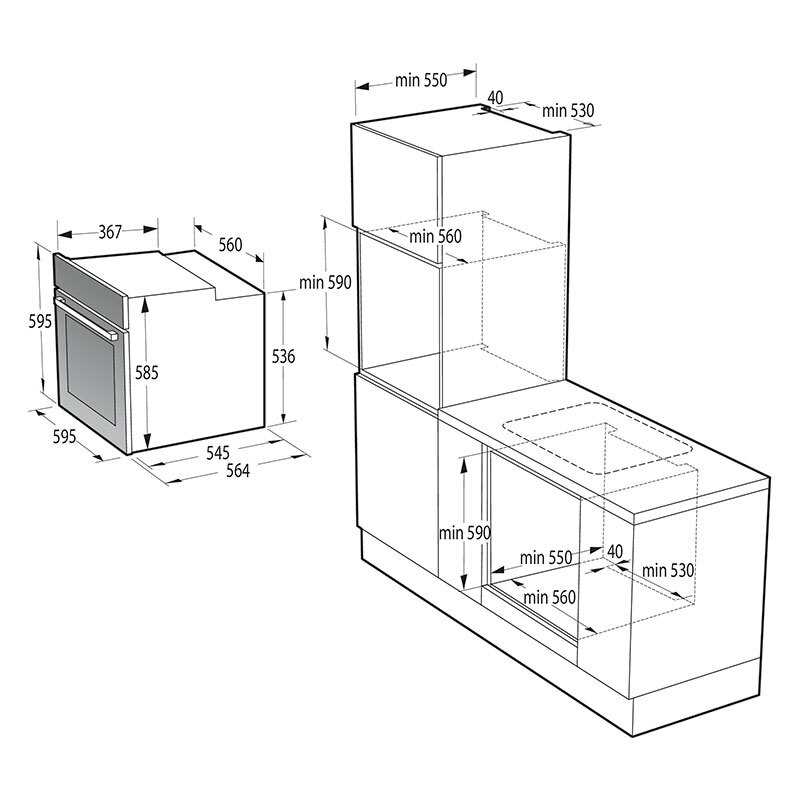 367
560
595
585
536
595
545
564

min 550
40
min 530
min 560
min 590

min 590
min 550
40
min 530
min 560