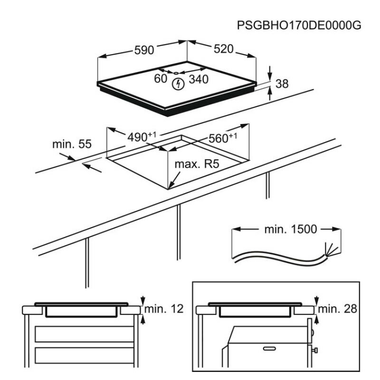 PSGBHO170DE0000G

590

520

60

340

38

$490^{+1}$

$560^{+1}$

min. 55

max. R5

min. 1500

min. 12

min. 28