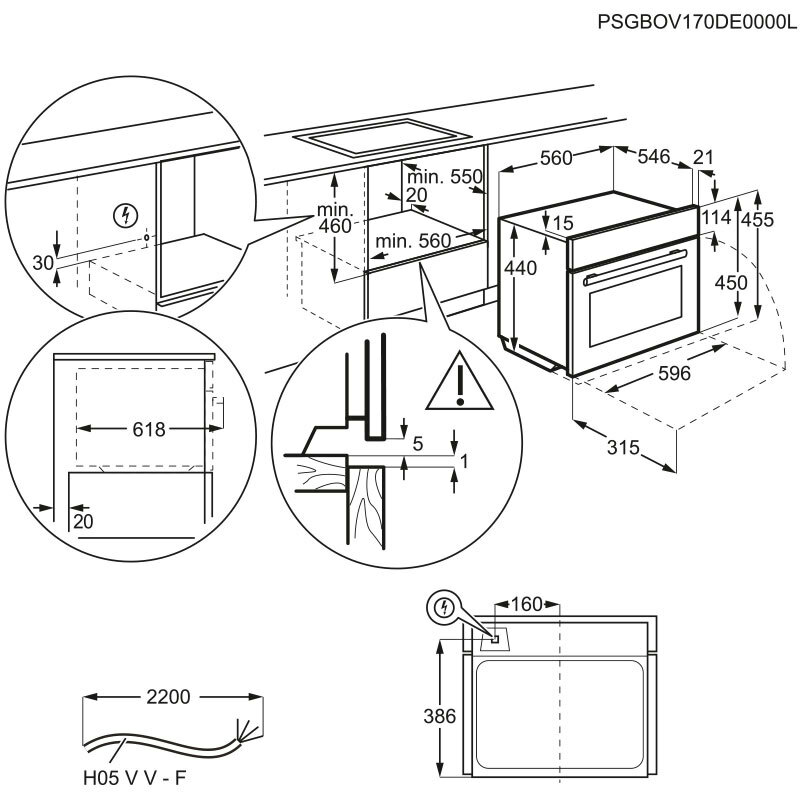 PSGBOV170DE0000L

30

min. 460

min. 550

20

min. 560

560

546

21

15

114

455

440

450

596

315

618

20

5

1

160

386

2200

H05 V V - F