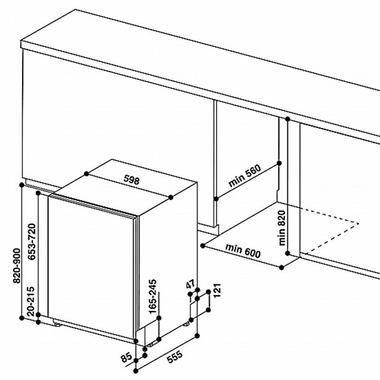 598
min 560
min 820
min 600
820-900
653-720
20-215
165-245
47
121
85
555