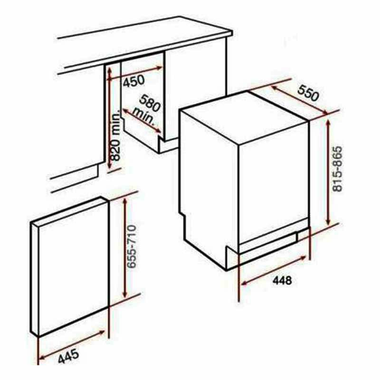 450
580 min.
820 min.
550
815-865
448
655-710
445