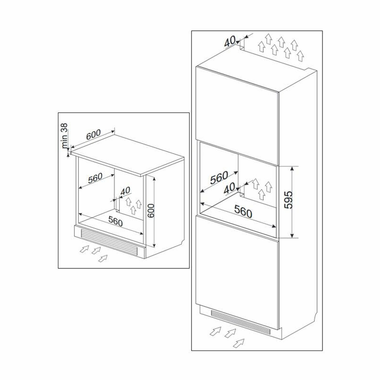 min 38
600
560
40
600
560

40
560
40
595
560