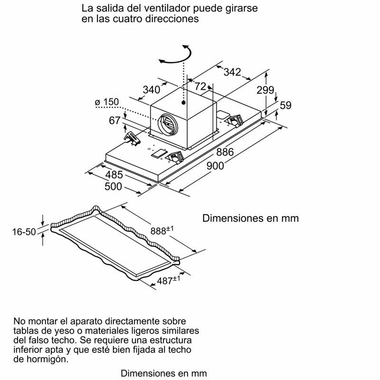 La salida del ventilador puede girarse en las cuatro direcciones

342
340
72
299
ø 150
59
67
886
900
485
500

Dimensiones en mm

16-50
$888^{\pm1}$
$487^{\pm1}$

No montar el aparato directamente sobre tablas de yeso o materiales ligeros similares del falso techo. Se requiere una estructura inferior apta y que esté bien fijada al techo de hormigón.

Dimensiones en mm