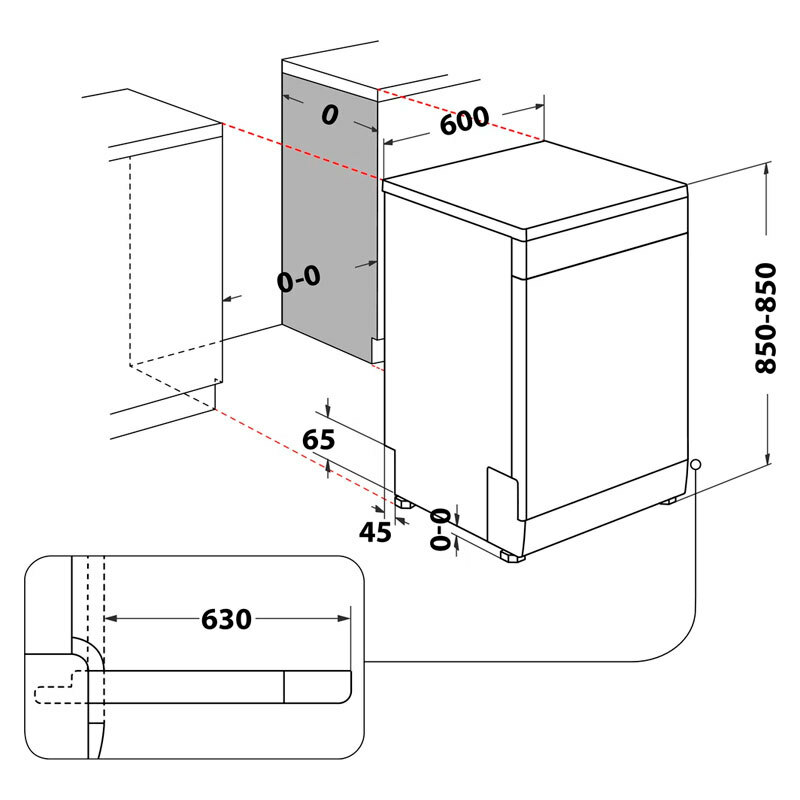 0
600
0-0
850-850
65
45
0-0
630