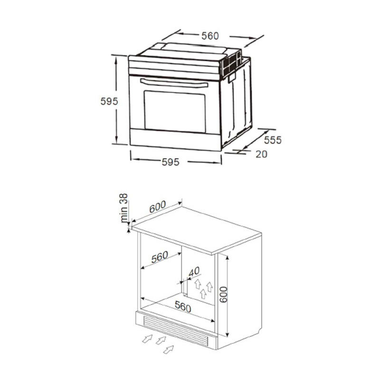 560

595

555

20

595

min 38

600

560

40

600

560