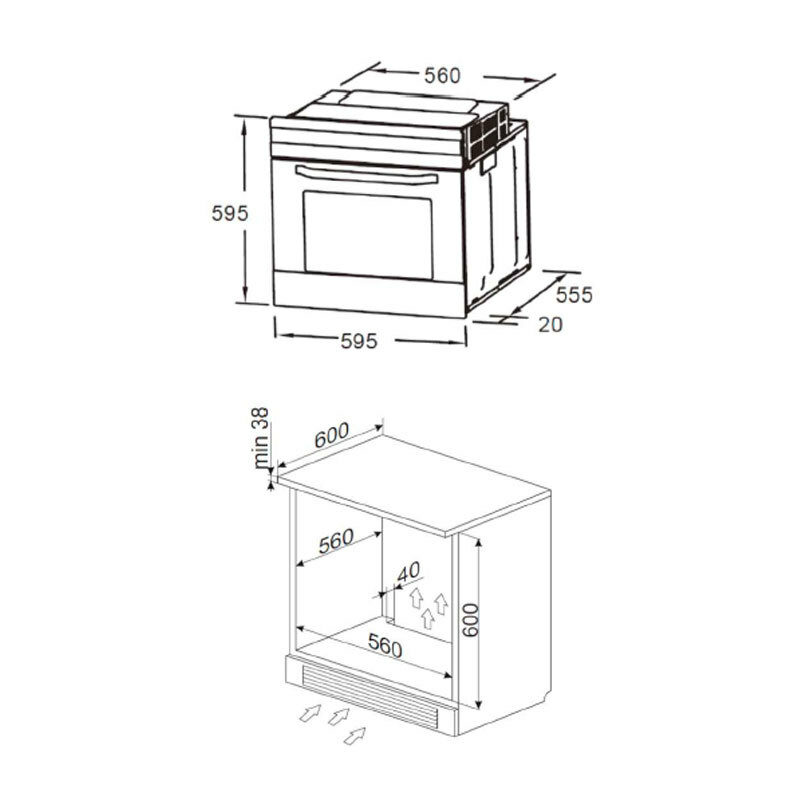 560

595

555

20

595

min 38

600

560

40

600

560