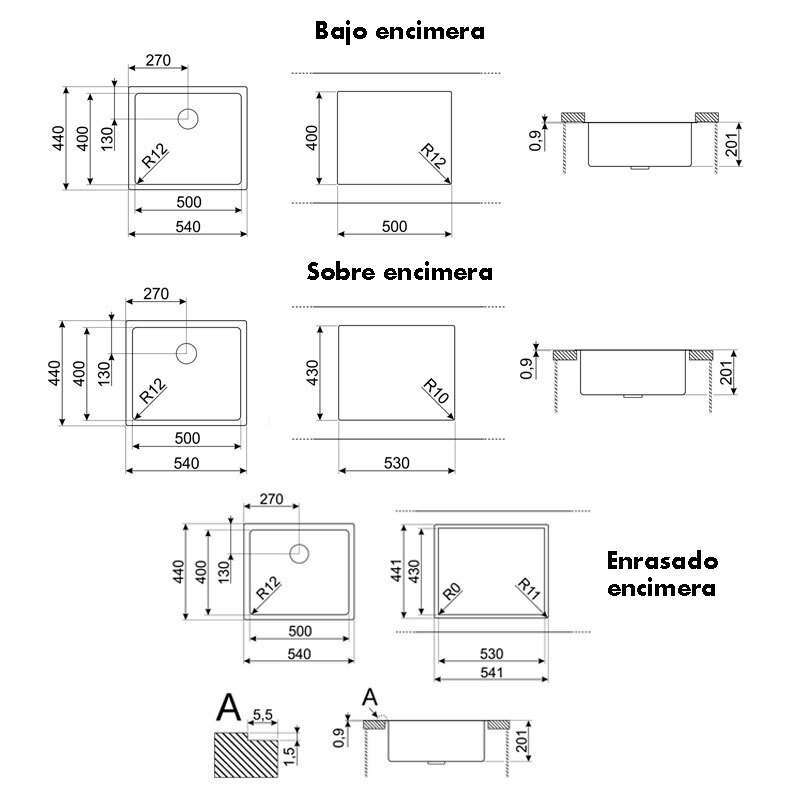 Bajo encimera

270
440
400
130
R12
500
540

400
R12
500

0,9
201

Sobre encimera

270
440
400
130
R12
500
540

430
R10
530

0,9
201

270
440
400
130
R12
500
540

441
430
R0
R11
530
541

Enrasado encimera

A
5,5
1,5

A
0,9
201